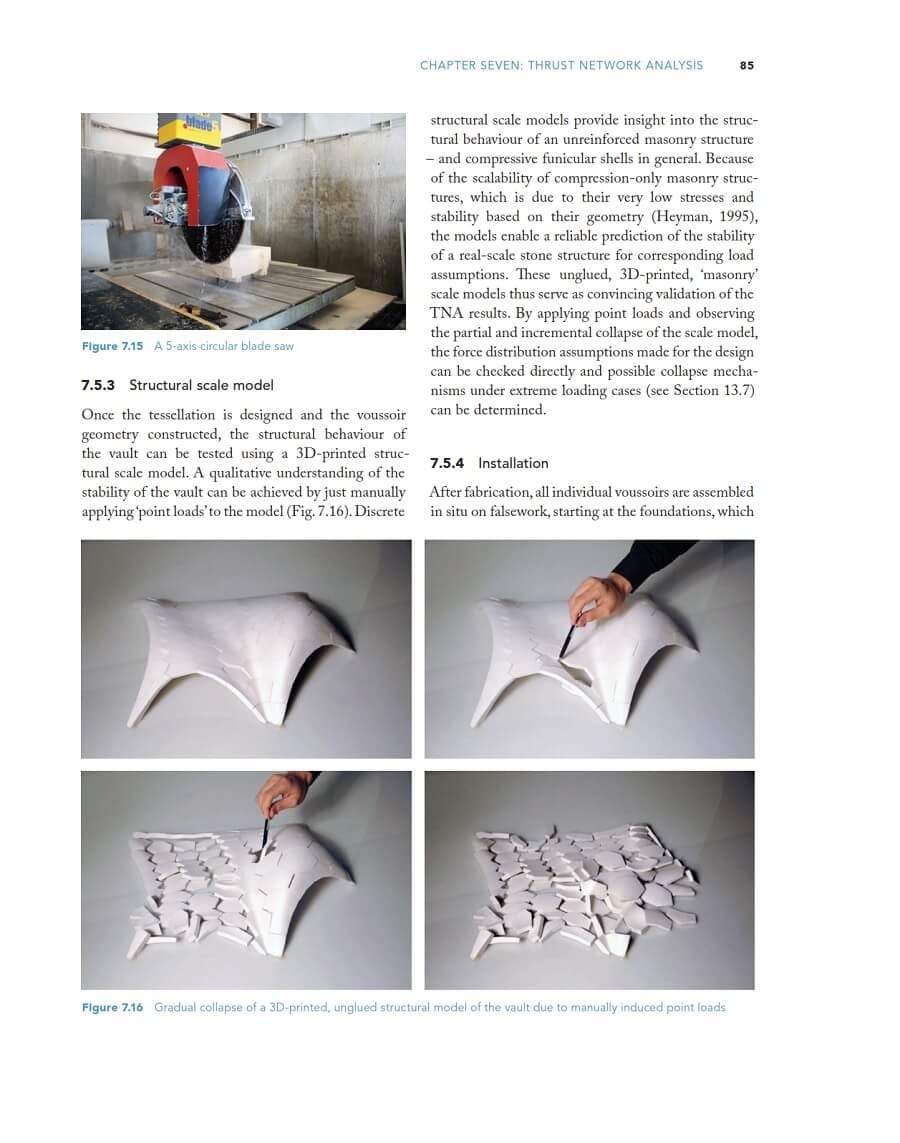 CHAPTER SEVEN: THRUST NETWORK ANALYSIS 85

blade

Figure 7.15 A 5-axis circular blade saw

7.5.3 Structural scale model

Once the tessellation is designed and the voussoir geometry constructed, the structural behaviour of the vault can be tested using a 3D-printed structural scale model. A qualitative understanding of the stability of the vault can be achieved by just manually applying 'point loads' to the model (Fig. 7.16). Discrete structural scale models provide insight into the structural behaviour of an unreinforced masonry structure – and compressive funicular shells in general. Because of the scalability of compression-only masonry structures, which is due to their very low stresses and stability based on their geometry (Heyman, 1995), the models enable a reliable prediction of the stability of a real-scale stone structure for corresponding load assumptions. These unglued, 3D-printed, 'masonry' scale models thus serve as convincing validation of the TNA results. By applying point loads and observing the partial and incremental collapse of the scale model, the force distribution assumptions made for the design can be checked directly and possible collapse mechanisms under extreme loading cases (see Section 13.7) can be determined.

7.5.4 Installation

After fabrication, all individual voussoirs are assembled in situ on falsework, starting at the foundations, which

Figure 7.16 Gradual collapse of a 3D-printed, unglued structural model of the vault due to manually induced point loads