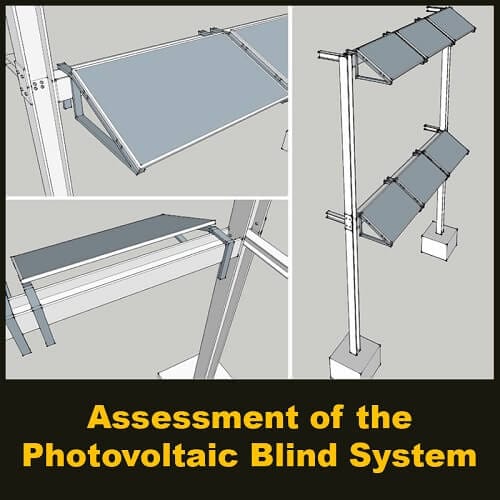 Assessment of the Photovoltaic Blind System