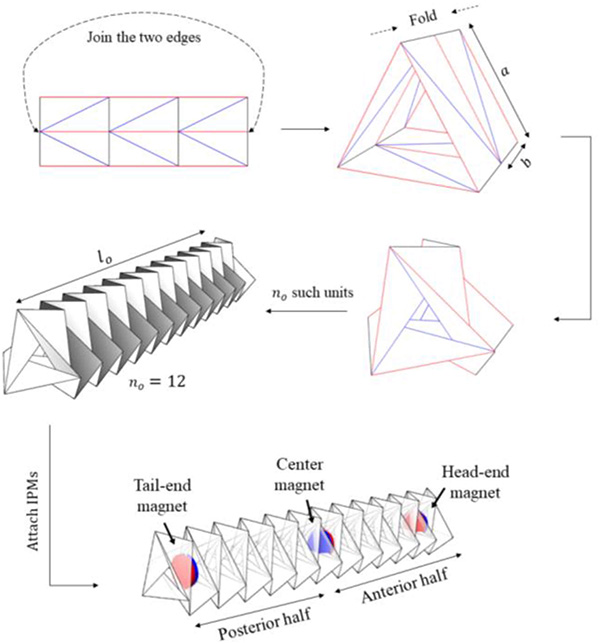 Join the two edges

Fold

$a$

$b$

$l_o$

$n_o$ such units

$n_o = 12$

Attach IPMs

Tail-end magnet

Center magnet

Head-end magnet

Posterior half

Anterior half