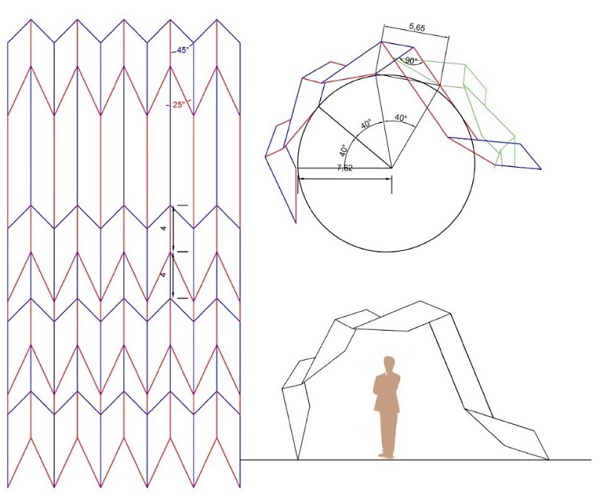 45°
25°
4
4
5,65
90°
40°
40°
40°
7,62