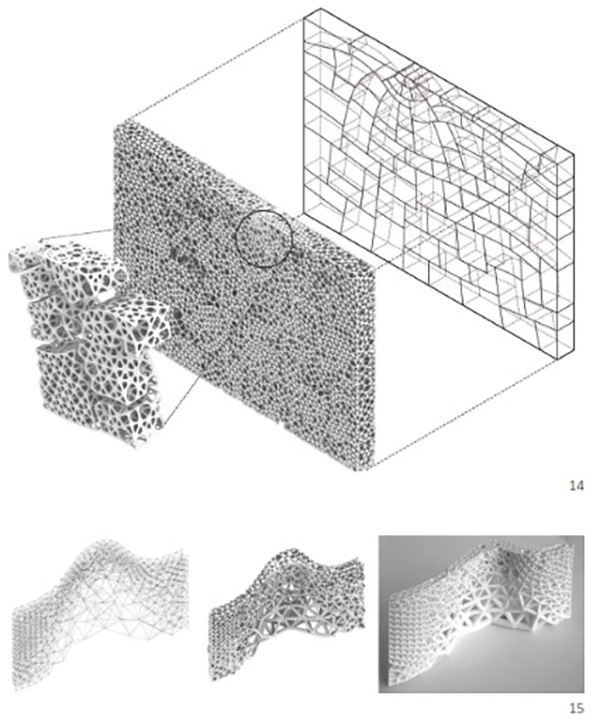 14

15