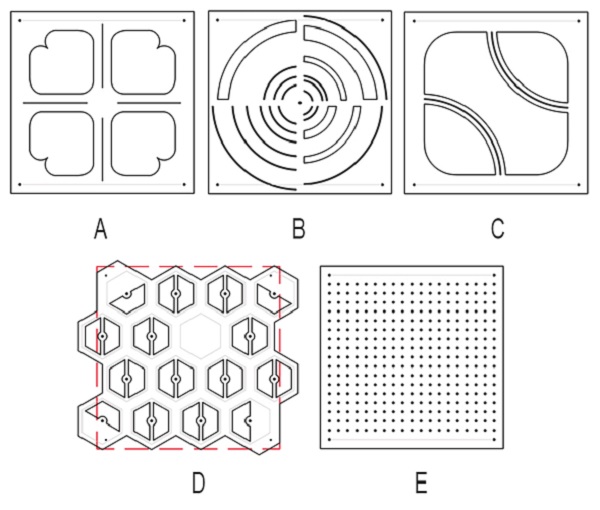 A

B

C

D

E