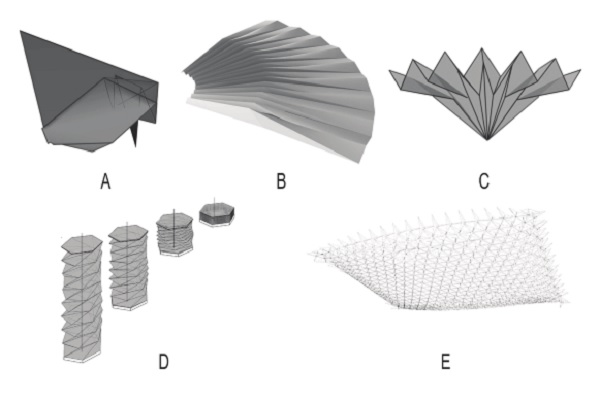 A

B

C

D

E